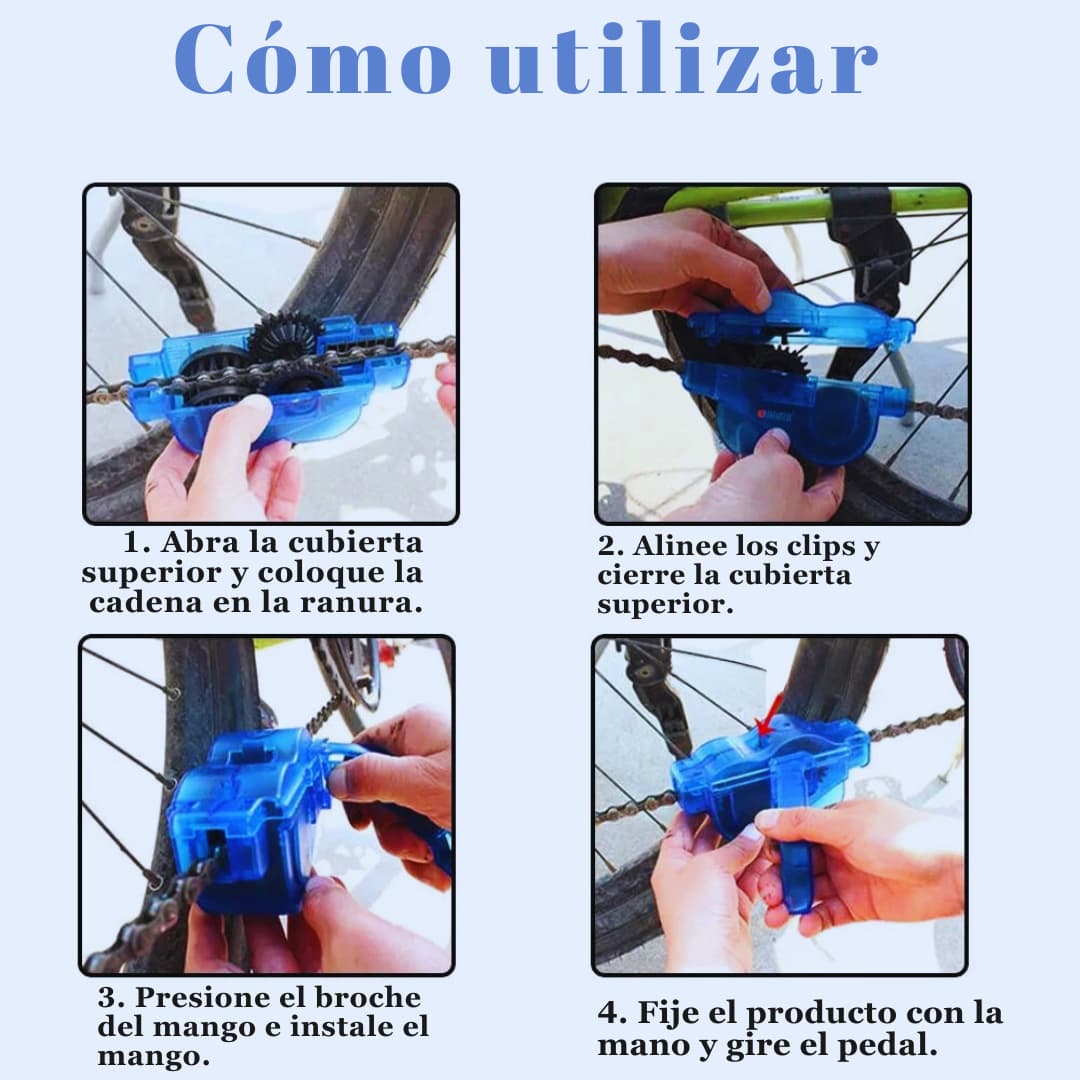 Cómo utilizar

1. Abra la cubierta superior y coloque la cadena en la ranura.

2. Alinee los clips y cierre la cubierta superior.

3. Presione el broche del mango e instale el mango.

4. Fije el producto con la mano y gire el pedal.